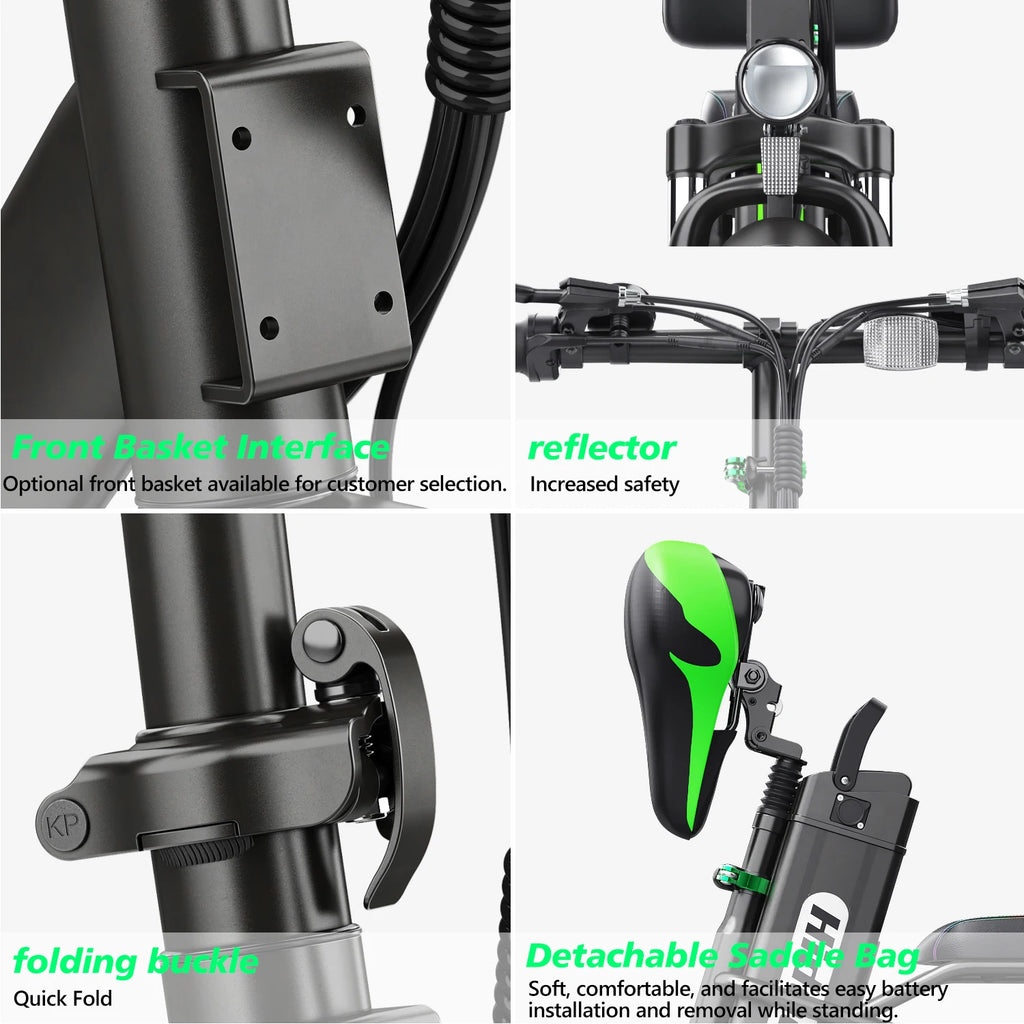 Front Basket Interface
Optional front basket available for customer selection.

reflector
Increased safety

KP

folding buckle
Quick Fold

Detachable Saddle Bag
Soft, comfortable, and facilitates easy battery installation and removal while standing.