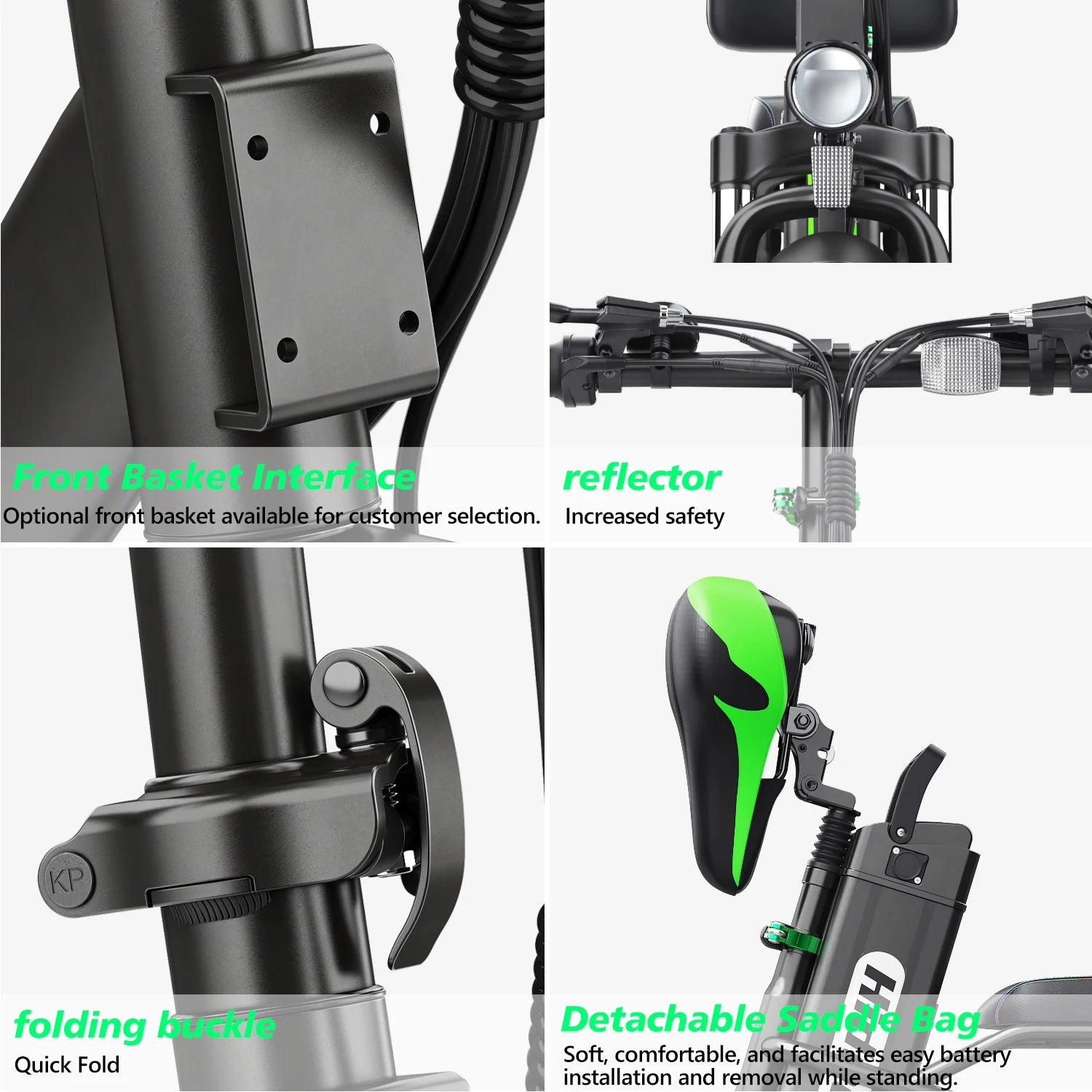 Front Basket Interface
Optional front basket available for customer selection.

reflector
Increased safety

KP

folding buckle
Quick Fold

Detachable Saddle Bag
Soft, comfortable, and facilitates easy battery installation and removal while standing.